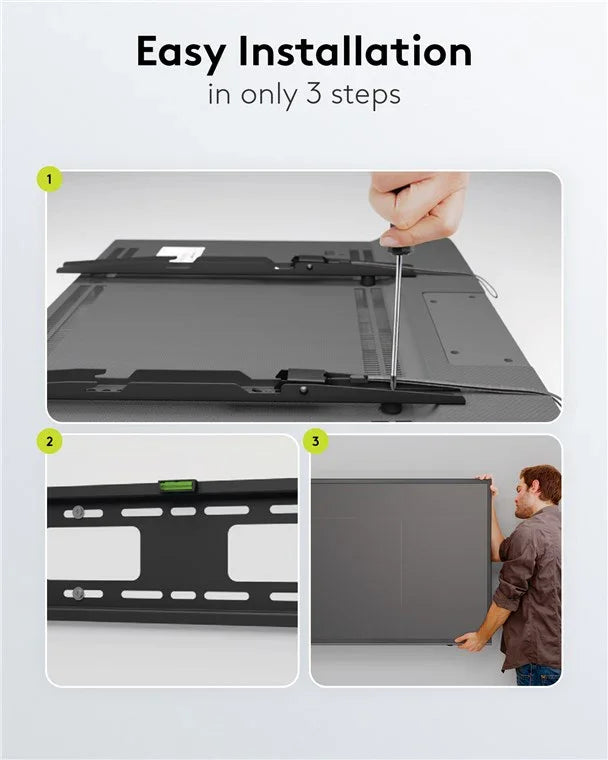 Easy Installation
in only 3 steps

1

2

3