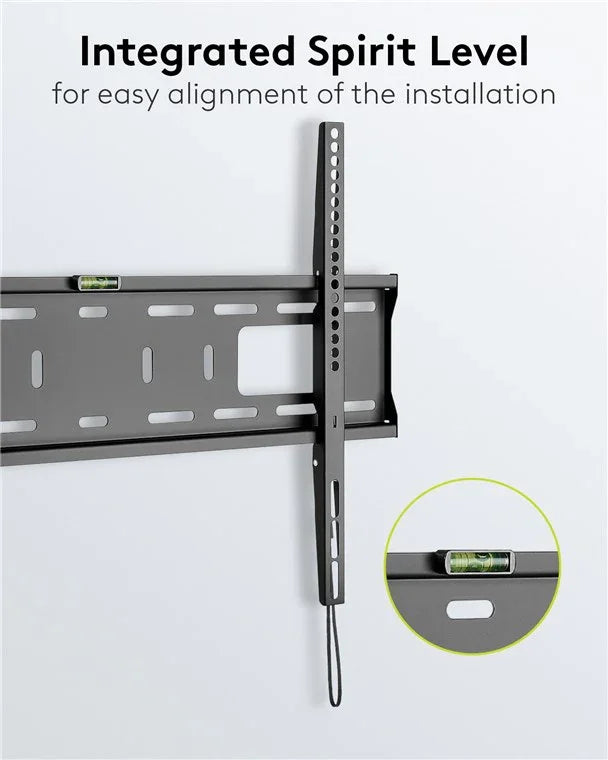 Integrated Spirit Level
for easy alignment of the installation